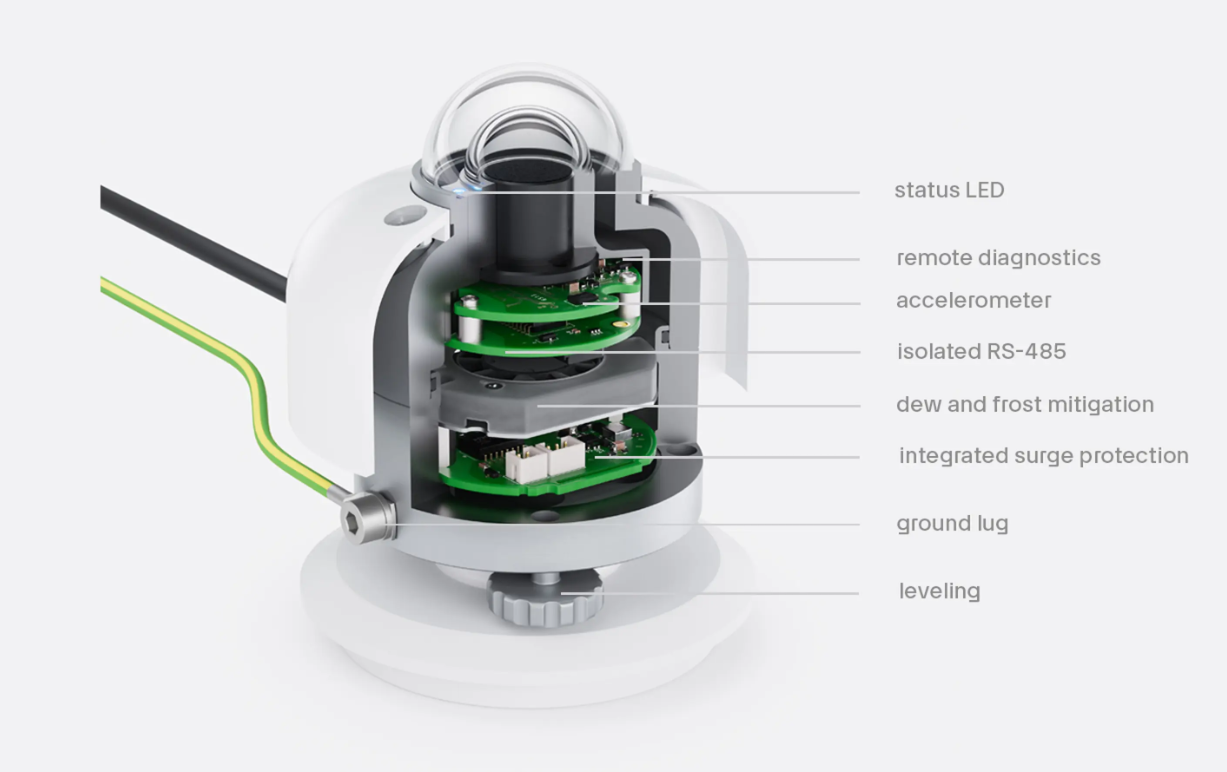 status LED
remote diagnostics
accelerometer
isolated RS-485
dew and frost mitigation
integrated surge protection
ground lug
leveling